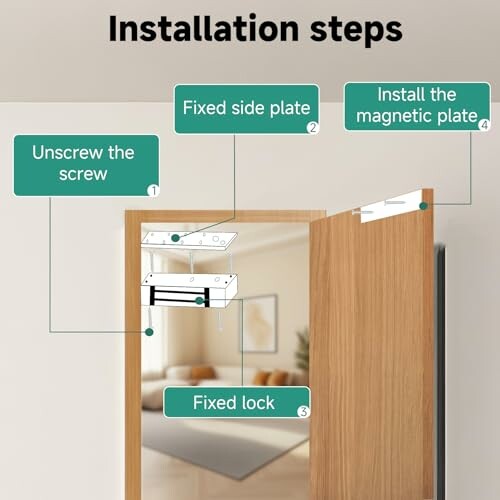 Installation steps

Unscrew the screw
1

Fixed side plate
2

Fixed lock
3

Install the magnetic plate
4